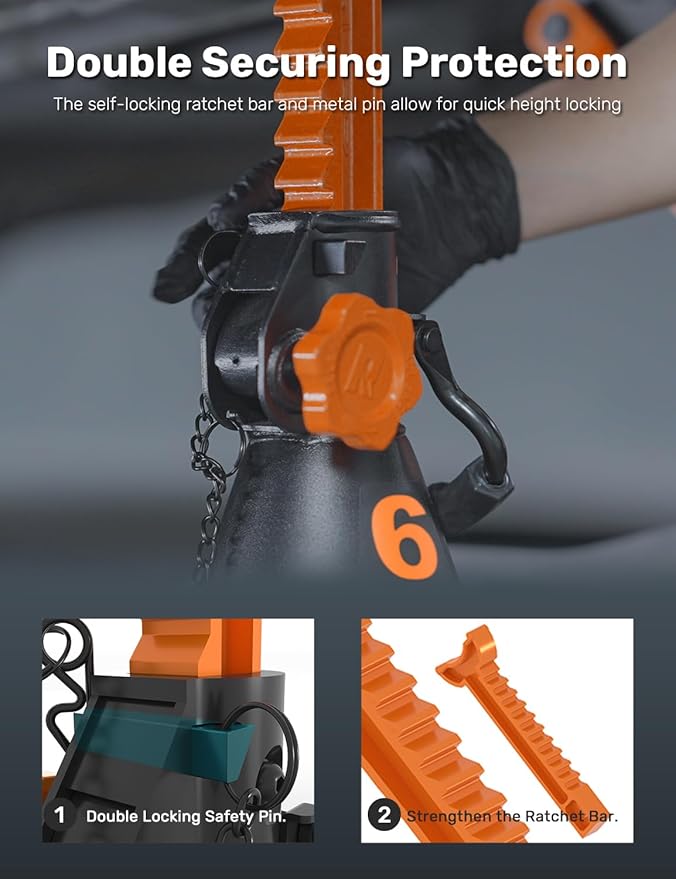 Double Securing Protection

The self-locking ratchet bar and metal pin allow for quick height locking

6

1 Double Locking Safety Pin.

2 Strengthen the Ratchet Bar.