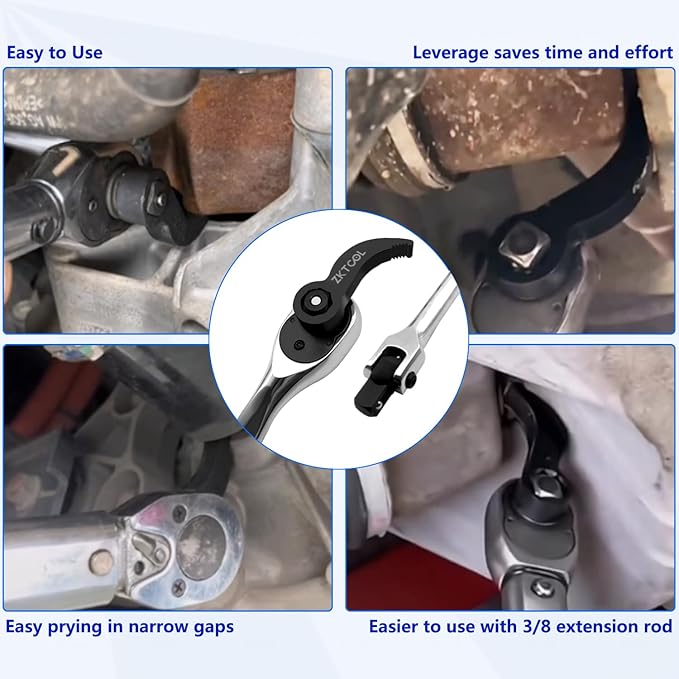 Easy to Use

Leverage saves time and effort

ZKTOOL

Easy prying in narrow gaps

Easier to use with 3/8 extension rod