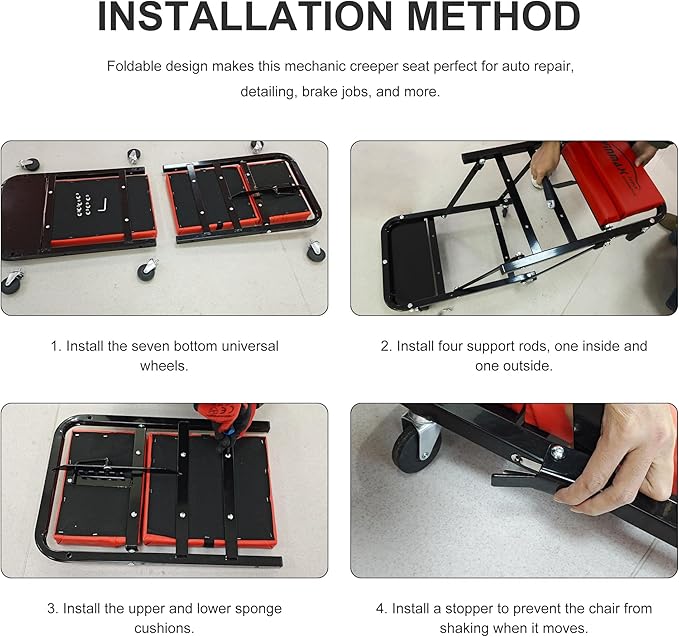 INSTALLATION METHOD

Foldable design makes this mechanic creeper seat perfect for auto repair, detailing, brake jobs, and more.

1. Install the seven bottom universal wheels.

2. Install four support rods, one inside and one outside.

3. Install the upper and lower sponge cushions.

4. Install a stopper to prevent the chair from shaking when it moves.