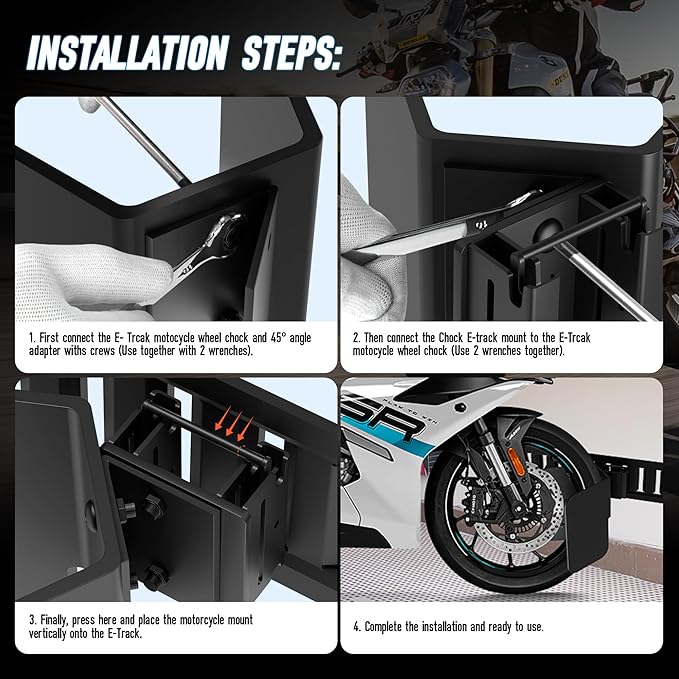 INSTALLATION STEPS:

1. First connect the E- Trcak motocycle wheel chock and 45° angle adapter withs crews (Use together with 2 wrenches).

2. Then connect the Chock E-track mount to the E-Trcak motocycle wheel chock (Use 2 wrenches together).

3. Finally, press here and place the motorcycle mount vertically onto the E-Track.

4. Complete the installation and ready to use.